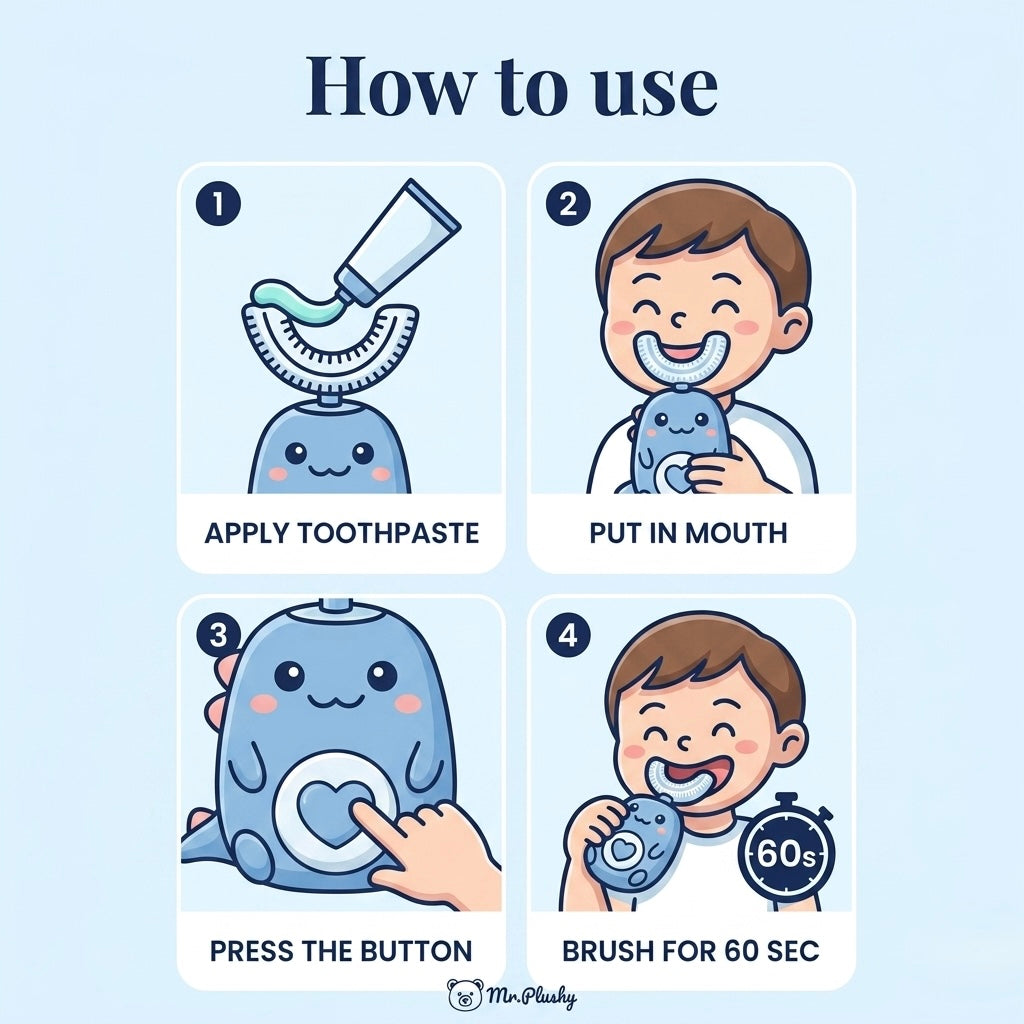 How to use

1
APPLY TOOTHPASTE

2
PUT IN MOUTH

3
PRESS THE BUTTON

4
60s
BRUSH FOR 60 SEC

Mr.Plushy